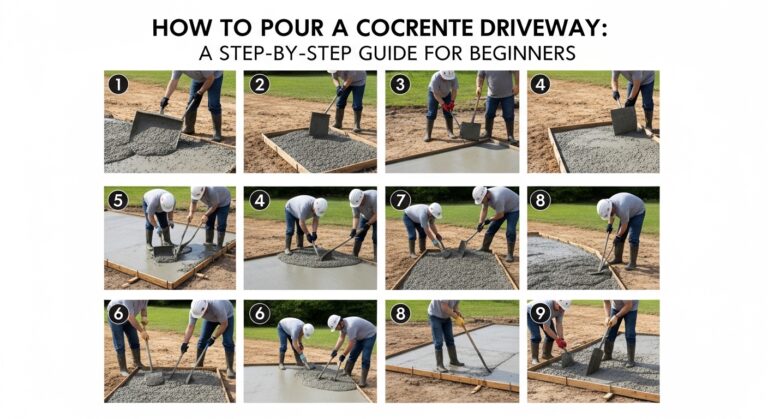 HOW TO POUR A COCRENTE DRIVEWAY:
A STEP-BY-STEP GUIDE FOR BEGINNERS

1 2 3 4

5 4 7 8

6 6 8 9